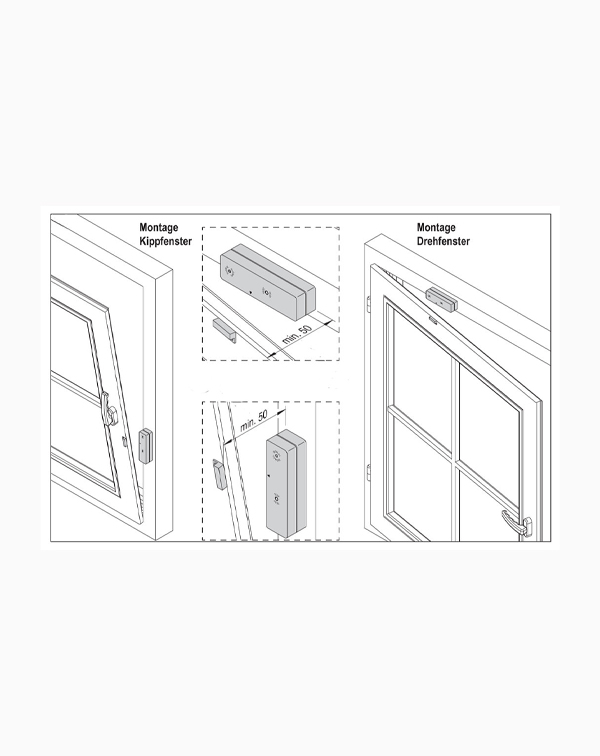 Montage
Kippfenster

min. 50

min. 50

Montage
Drehfenster