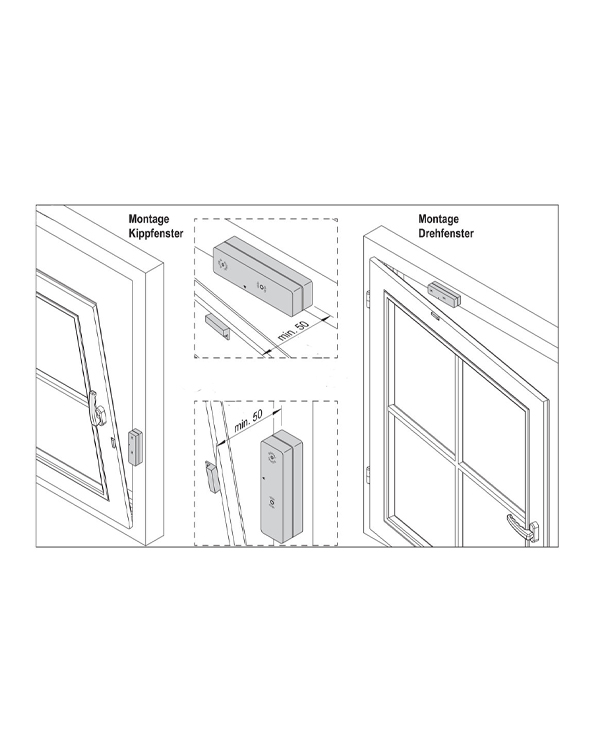 Montage
Kippfenster

min. 50

min. 50

Montage
Drehfenster