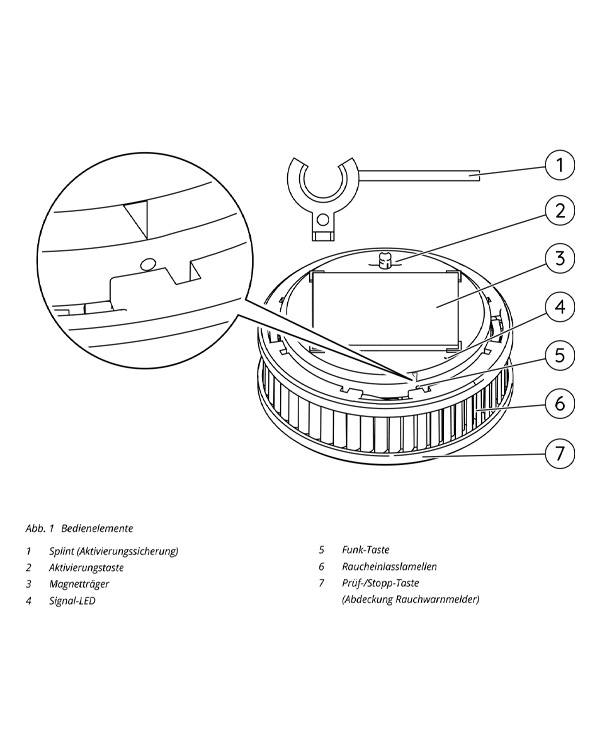 1
2
3
4
5
6
7

Abb. 1 Bedienelemente

1 Splint (Aktivierungssicherung)
2 Aktivierungstaste
3 Magnetträger
4 Signal-LED

5 Funk-Taste
6 Raucheinlasslamellen
7 Prüf-/Stopp-Taste (Abdeckung Rauchwarnmelder)