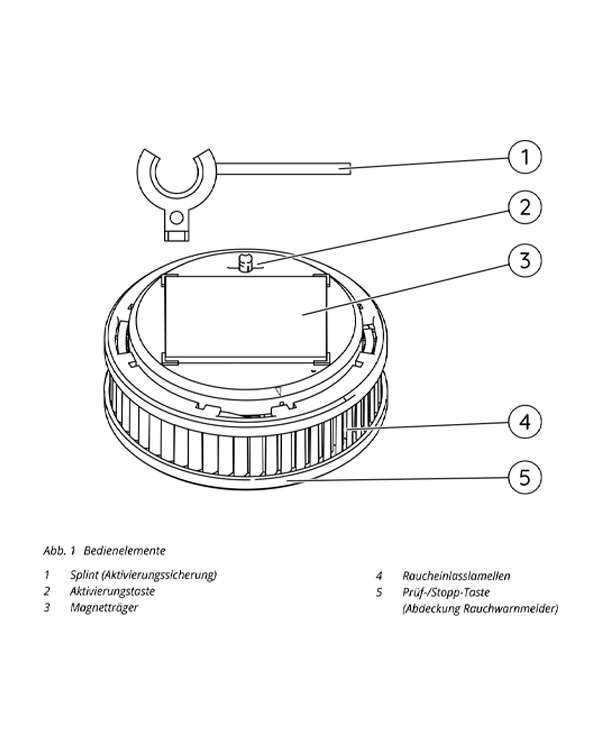 1
2
3
4
5

Abb. 1 Bedienelemente

1 Splint (Aktivierungssicherung)
2 Aktivierungstaste
3 Magnetträger

4 Raucheinlasslamellen
5 Prüf-/Stopp-Taste (Abdeckung Rauchwarnmelder)